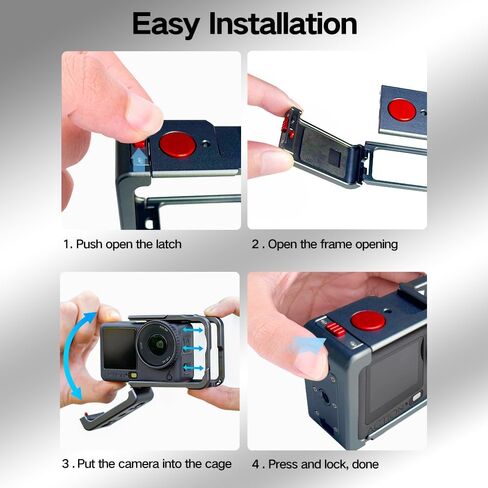 Easy Installation

1. Push open the latch

2 . Open the frame opening

3 . Put the camera into the cage

4 . Press and lock, done