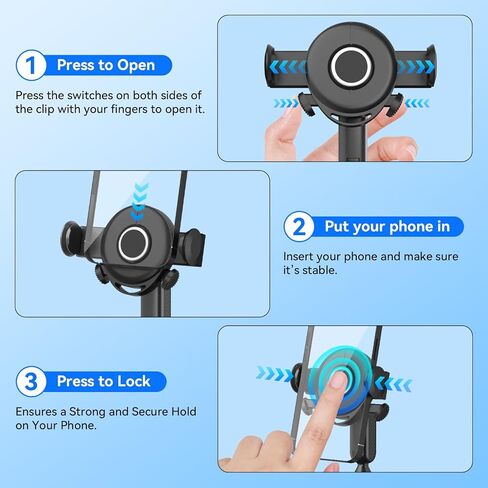 1 Press to Open

Press the switches on both sides of the clip with your fingers to open it.

2 Put your phone in

Insert your phone and make sure it's stable.

3 Press to Lock

Ensures a Strong and Secure Hold on Your Phone.