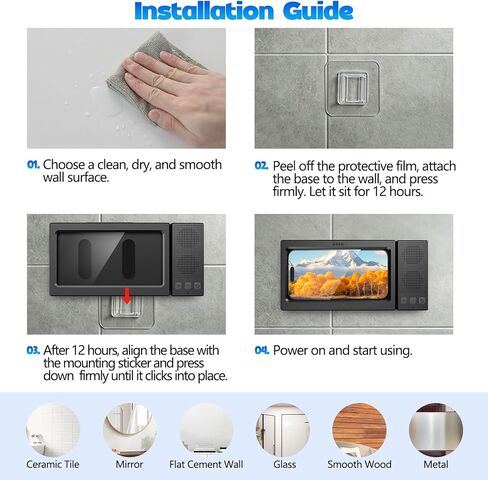 Installation Guide

01. Choose a clean, dry, and smooth wall surface.

02. Peel off the protective film, attach the base to the wall, and press firmly. Let it sit for 12 hours.

03. After 12 hours, align the base with the mounting sticker and press down firmly until it clicks into place.

04. Power on and start using.

Ceramic Tile
Mirror
Flat Cement Wall
Glass
Smooth Wood
Metal