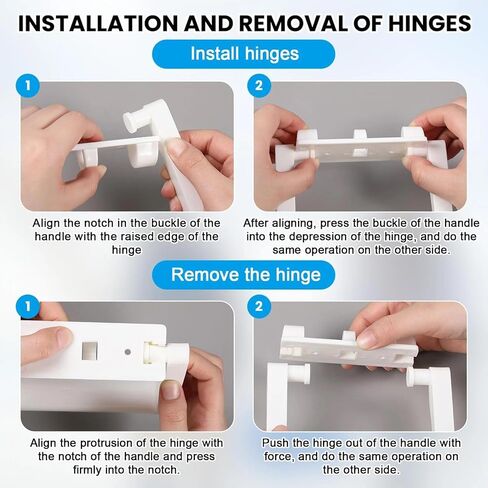 INSTALLATION AND REMOVAL OF HINGES

Install hinges

1

Align the notch in the buckle of the handle with the raised edge of the hinge

2

After aligning, press the buckle of the handle into the depression of the hinge, and do the same operation on the other side.

Remove the hinge

1

Align the protrusion of the hinge with the notch of the handle and press firmly into the notch.

2

Push the hinge out of the handle with force, and do the same operation on the other side.