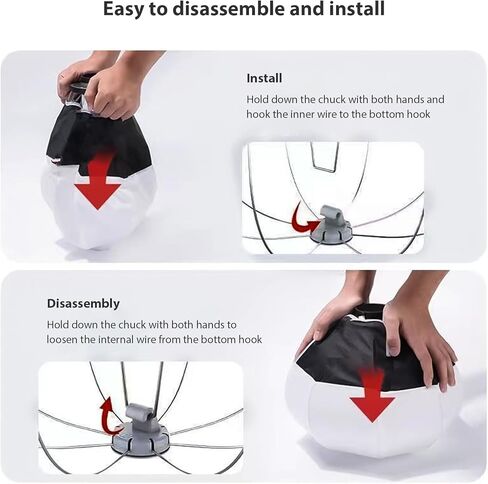 Easy to disassemble and install

Install

Hold down the chuck with both hands and hook the inner wire to the bottom hook

Disassembly

Hold down the chuck with both hands to loosen the internal wire from the bottom hook