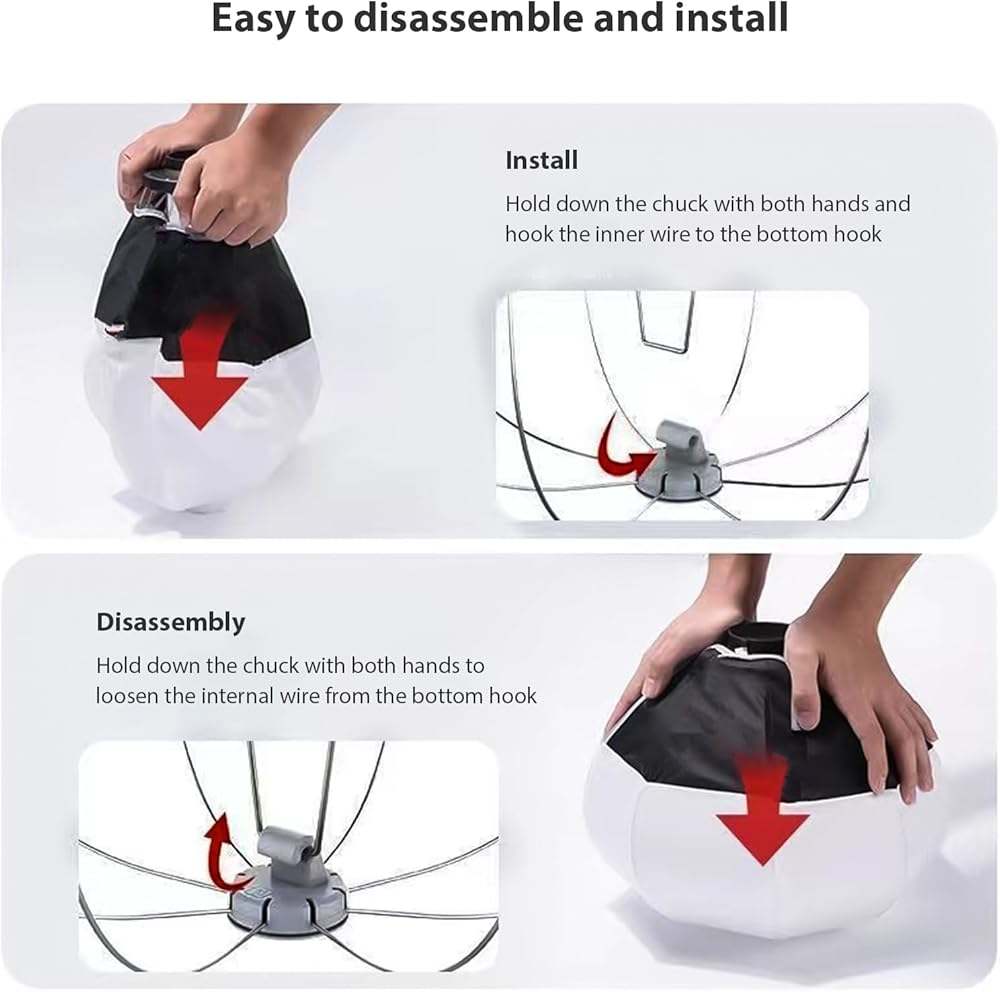 Easy to disassemble and install

Install

Hold down the chuck with both hands and hook the inner wire to the bottom hook

Disassembly

Hold down the chuck with both hands to loosen the internal wire from the bottom hook