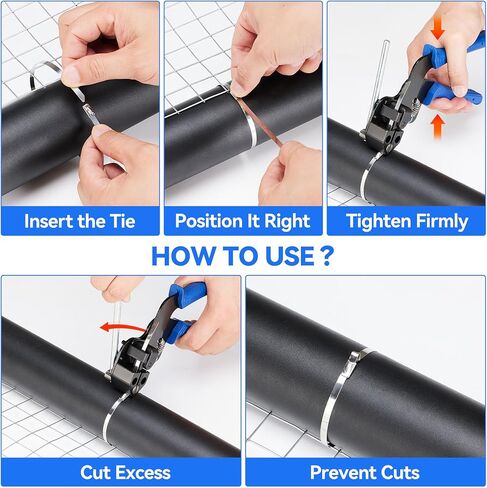 Insert the Tie

Position It Right

Tighten Firmly

HOW TO USE ?

Cut Excess

Prevent Cuts