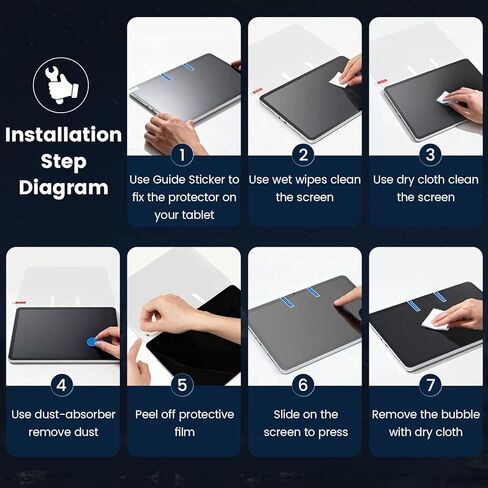 Installation Step Diagram

1
Use Guide Sticker to fix the protector on your tablet

2
Use wet wipes clean the screen

3
Use dry cloth clean the screen

4
Use dust-absorber remove dust

5
Peel off protective film

6
Slide on the screen to press

7
Remove the bubble with dry cloth