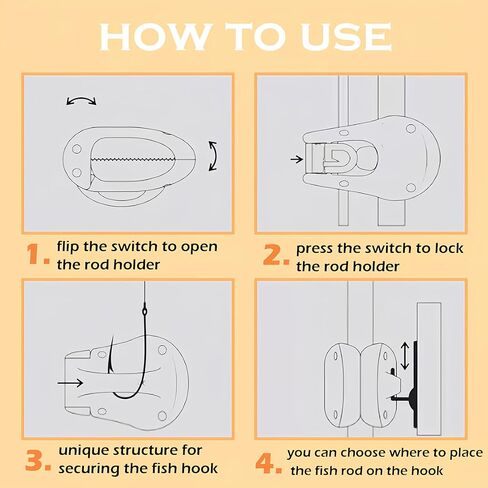 HOW TO USE

1. flip the switch to open the rod holder

2. press the switch to lock the rod holder

3. unique structure for securing the fish hook

4. you can choose where to place the fish rod on the hook