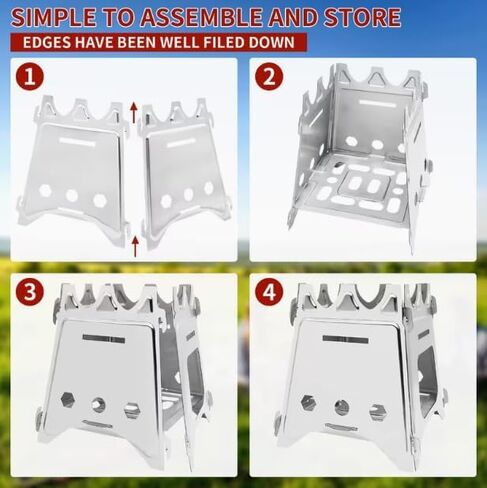 SIMPLE TO ASSEMBLE AND STORE

EDGES HAVE BEEN WELL FILED DOWN

1

2

3

4