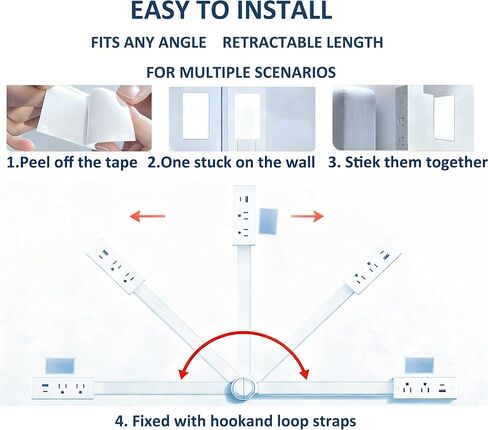 EASY TO INSTALL

FITS ANY ANGLE RETRACTABLE LENGTH

FOR MULTIPLE SCENARIOS

1.Peel off the tape 2.One stuck on the wall 3. Stiek them together

4. Fixed with hookand loop straps