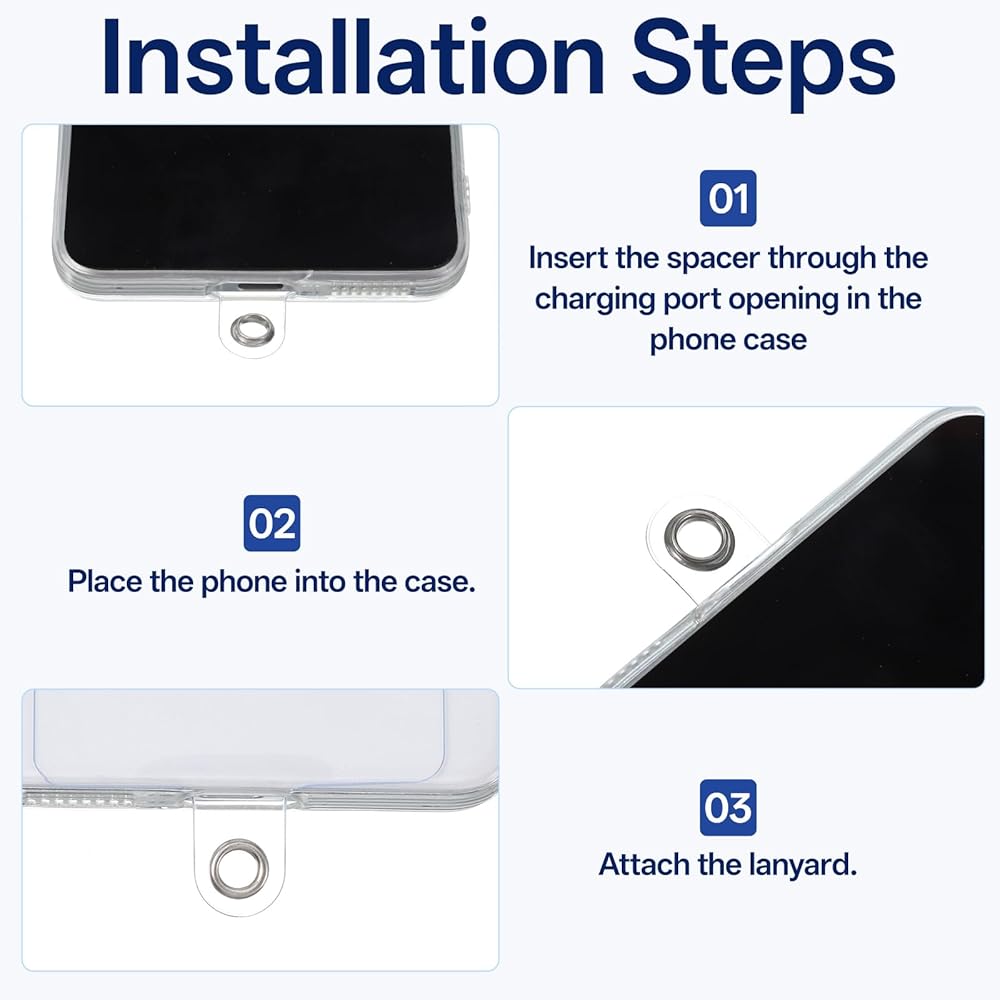 Installation Steps

01

Insert the spacer through the charging port opening in the phone case

02

Place the phone into the case.

03

Attach the lanyard.