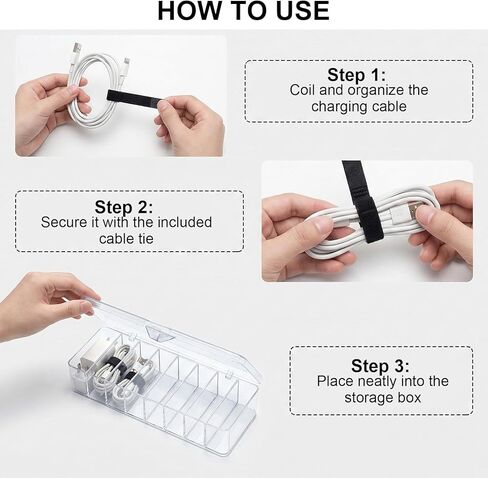 HOW TO USE

Step 1:
Coil and organize the charging cable

Step 2:
Secure it with the included cable tie

Step 3:
Place neatly into the storage box