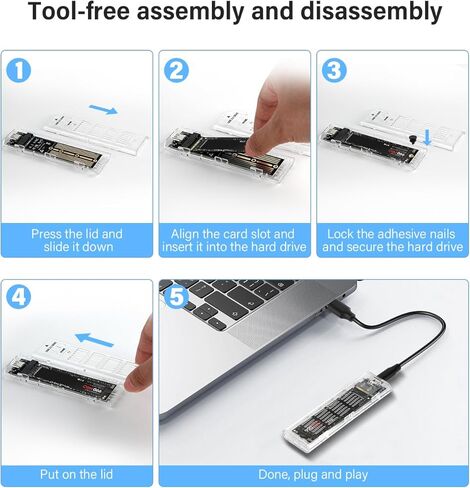 Tool-free assembly and disassembly

1

Press the lid and slide it down

2

Align the card slot and insert it into the hard drive

3

Lock the adhesive nails and secure the hard drive

4

Put on the lid

5

Done, plug and play