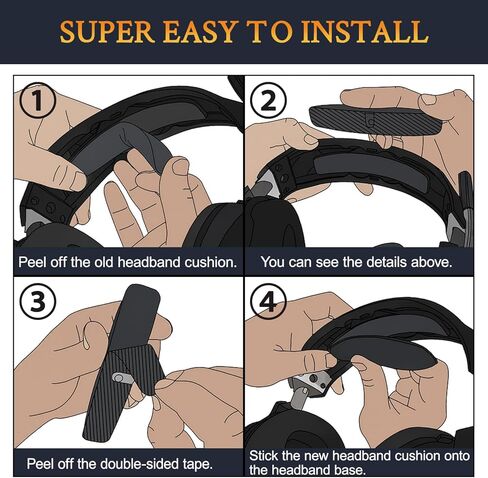 SUPER EASY TO INSTALL

1

Peel off the old headband cushion.

2

You can see the details above.

3

Peel off the double-sided tape.

4

Stick the new headband cushion onto the headband base.