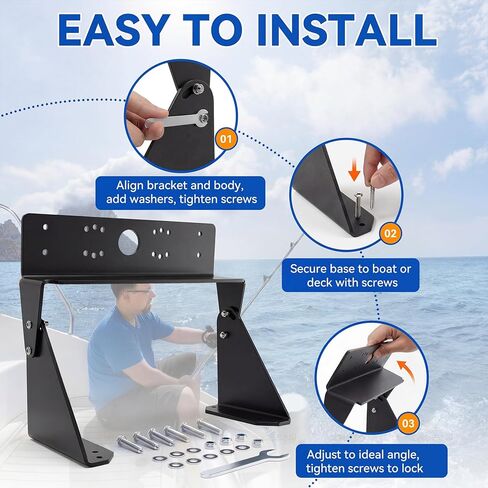 EASY TO INSTALL

01

Align bracket and body, add washers, tighten screws

02

Secure base to boat or deck with screws

03

Adjust to ideal angle, tighten screws to lock