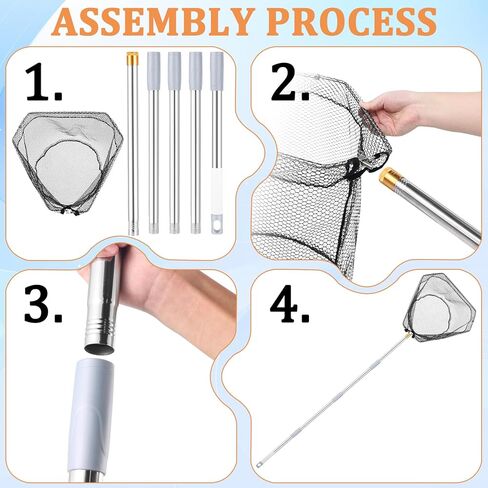 ASSEMBLY PROCESS

1.

2.

3.

4.