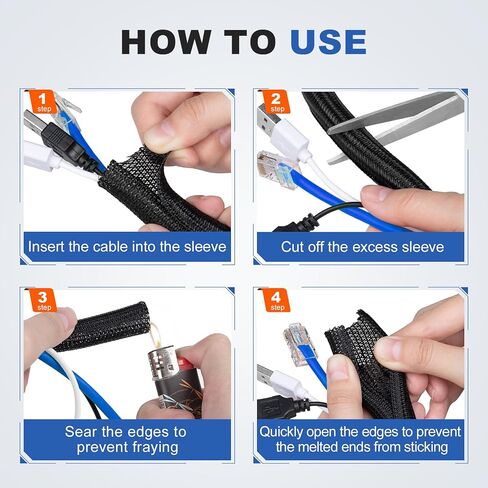 HOW TO USE

1 step

Insert the cable into the sleeve

2 step

Cut off the excess sleeve

3 step

Sear the edges to prevent fraying

4 step

Quickly open the edges to prevent the melted ends from sticking