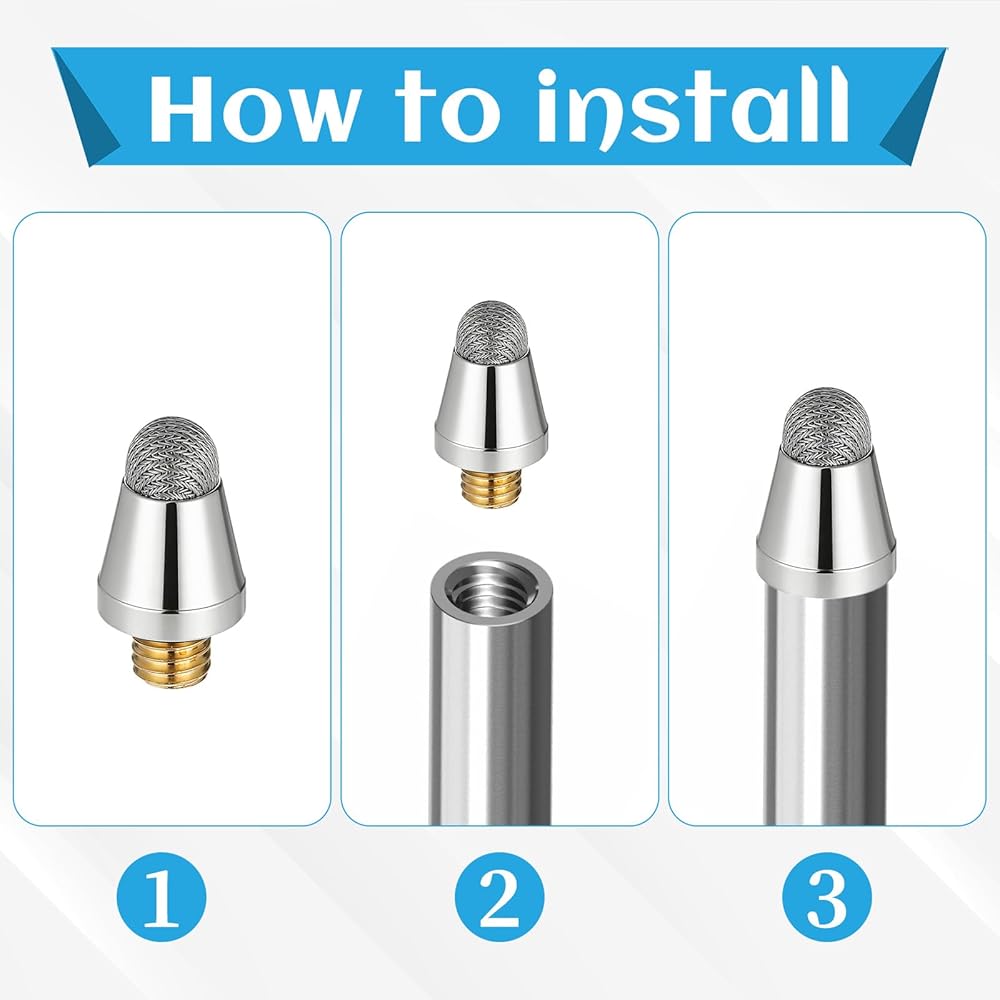 How to install

1

2

3