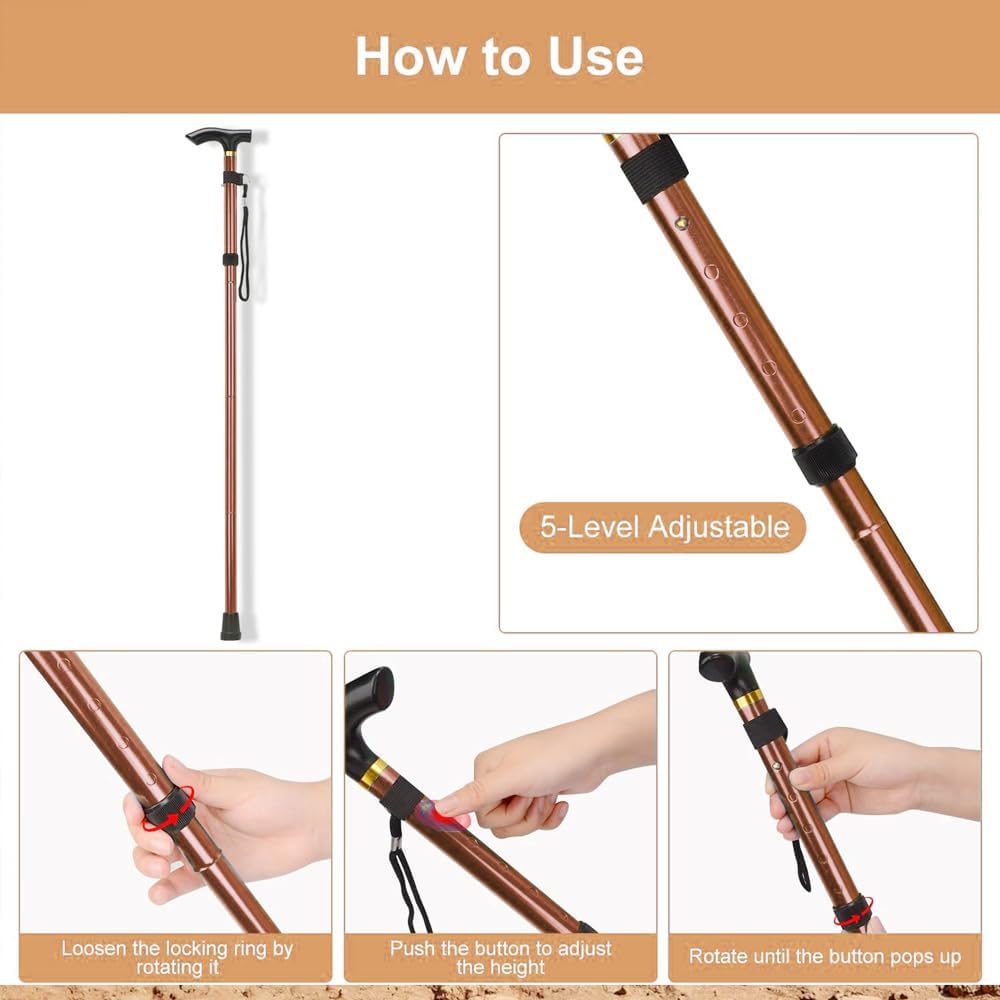 How to Use

5-Level Adjustable

Loosen the locking ring by rotating it

Push the button to adjust the height

Rotate until the button pops up