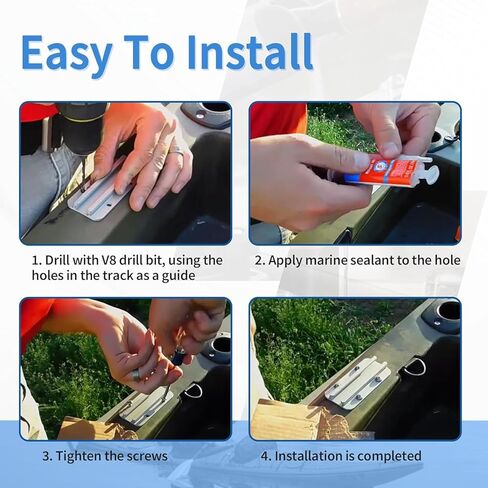 Easy To Install

1. Drill with V8 drill bit, using the holes in the track as a guide

2. Apply marine sealant to the hole

3. Tighten the screws

4. Installation is completed