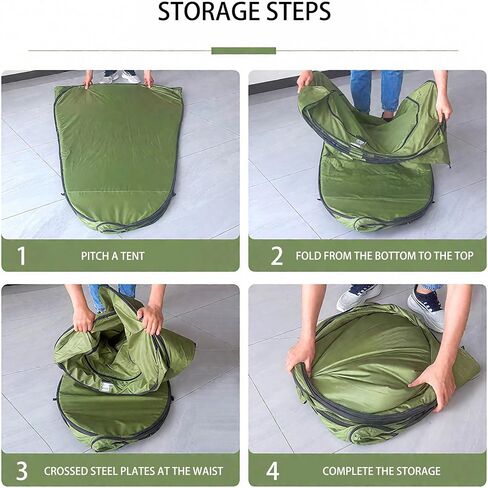 STORAGE STEPS

1 PITCH A TENT

2 FOLD FROM THE BOTTOM TO THE TOP

3 CROSSED STEEL PLATES AT THE WAIST

4 COMPLETE THE STORAGE