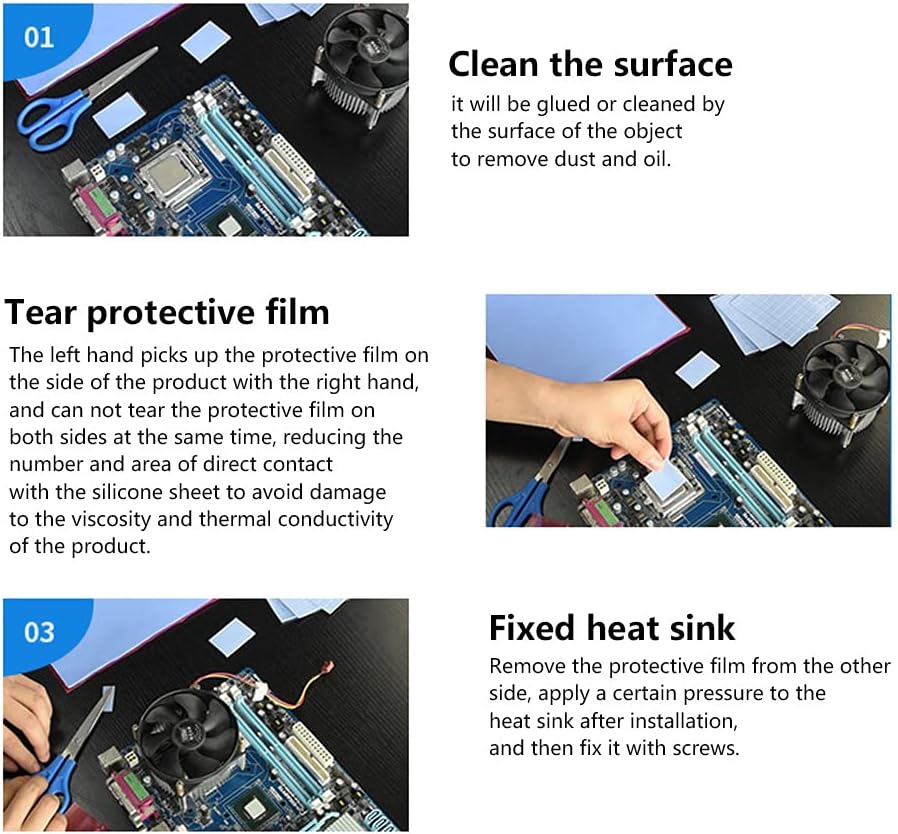 01

Clean the surface

it will be glued or cleaned by the surface of the object to remove dust and oil.

Tear protective film

The left hand picks up the protective film on the side of the product with the right hand, and can not tear the protective film on both sides at the same time, reducing the number and area of direct contact with the silicone sheet to avoid damage to the viscosity and thermal conductivity of the product.

03

Fixed heat sink

Remove the protective film from the other side, apply a certain pressure to the heat sink after installation, and then fix it with screws.