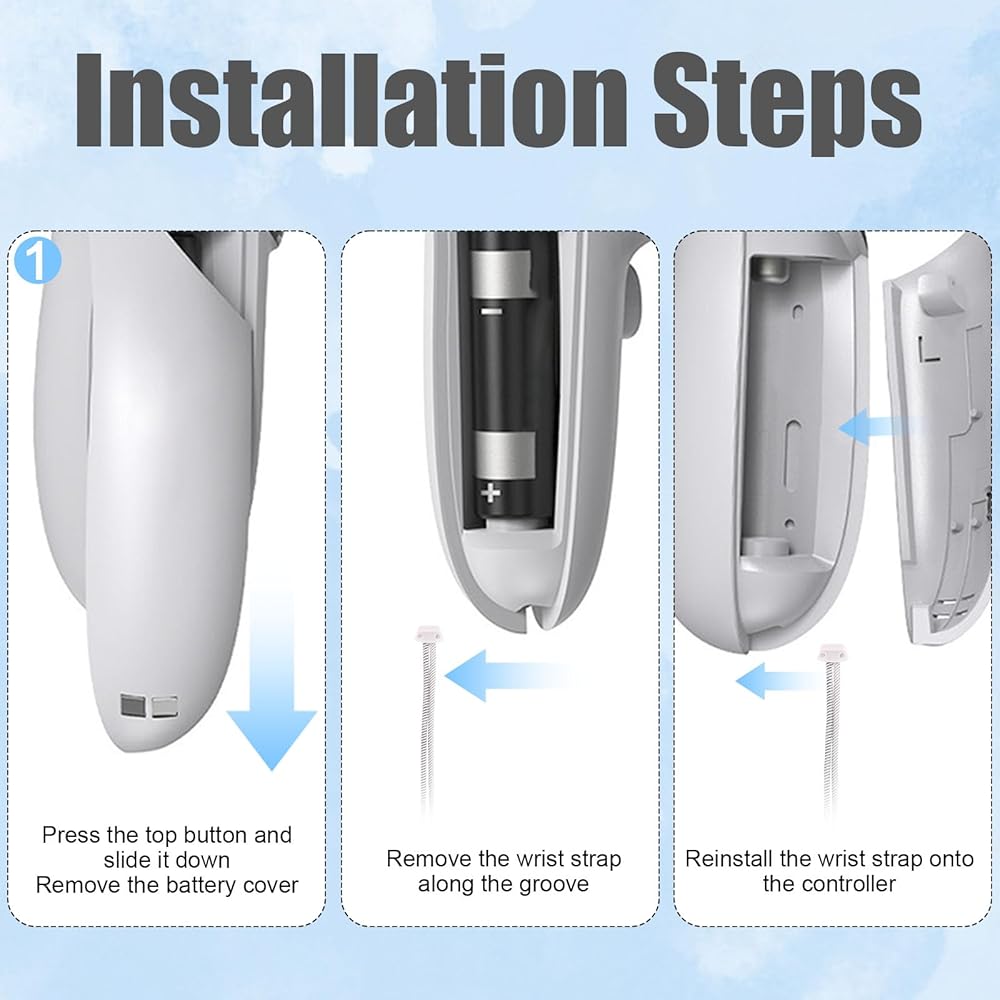 Installation Steps

1

Press the top button and slide it down
Remove the battery cover

Remove the wrist strap along the groove

Reinstall the wrist strap onto the controller