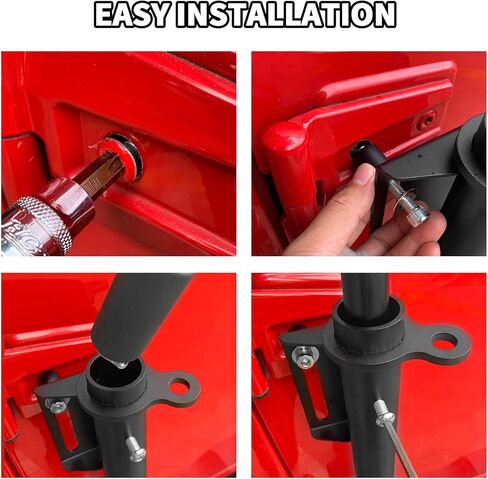 EASY INSTALLATION