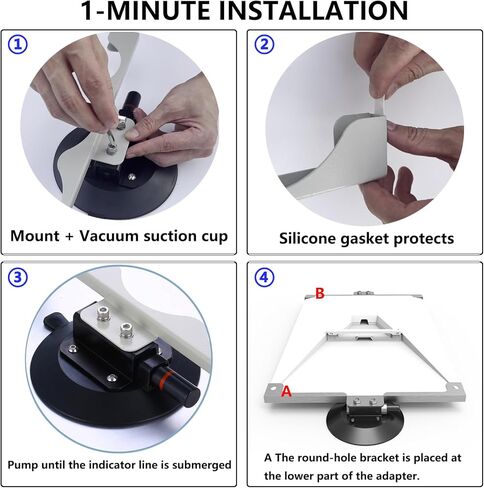 1-MINUTE INSTALLATION

①

Mount + Vacuum suction cup

②

Silicone gasket protects

③

Pump until the indicator line is submerged

④

B

A

A The round-hole bracket is placed at the lower part of the adapter.