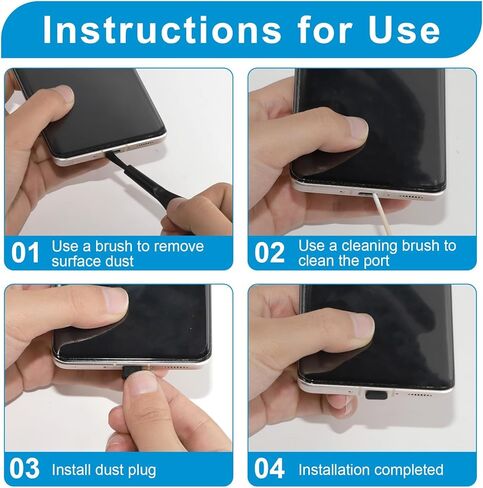 Instructions for Use

01 Use a brush to remove surface dust

02 Use a cleaning brush to clean the port

03 Install dust plug

04 Installation completed