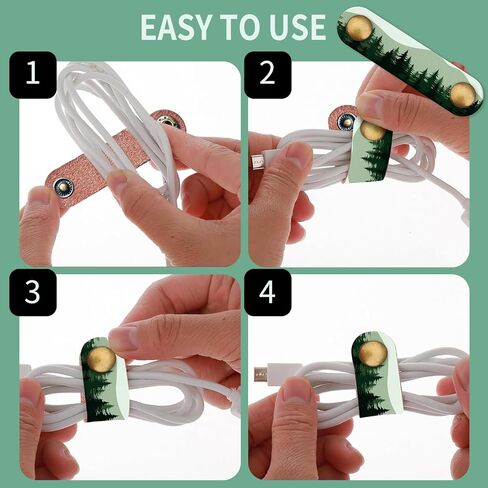 EASY TO USE

1

2

3

4