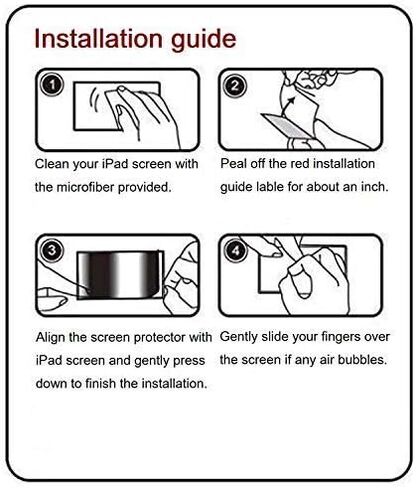 Installation guide

1

Clean your iPad screen with the microfiber provided.

2

Peal off the red installation guide lable for about an inch.

3

Align the screen protector with iPad screen and gently press down to finish the installation.

4

Gently slide your fingers over the screen if any air bubbles.