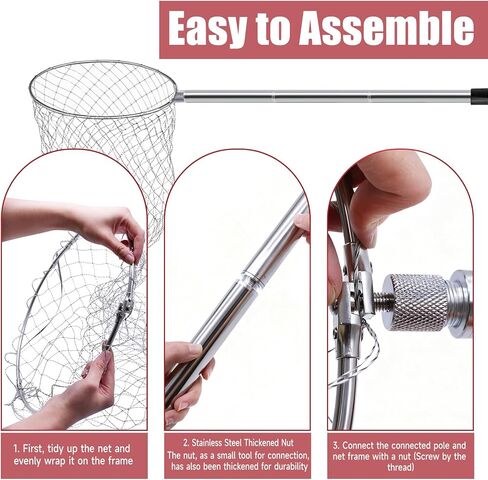 Easy to Assemble

1. First, tidy up the net and evenly wrap it on the frame

2. Stainless Steel Thickened Nut
The nut, as a small tool for connection, has also been thickened for durability

3. Connect the connected pole and net frame with a nut (Screw by the thread)