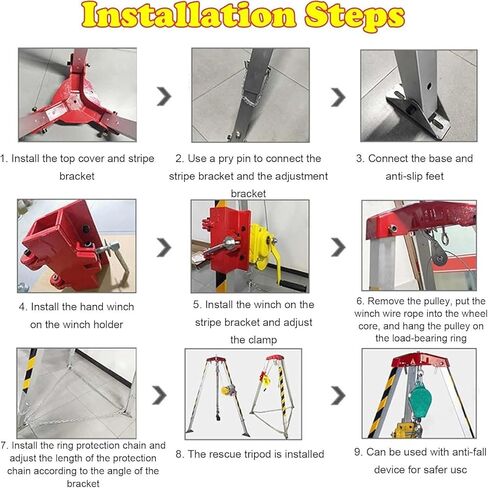 Installation Steps

1. Install the top cover and stripe bracket

2. Use a pry pin to connect the stripe bracket and the adjustment bracket

3. Connect the base and anti-slip feet

4. Install the hand winch on the winch holder

5. Install the winch on the stripe bracket and adjust the clamp

6. Remove the pulley, put the winch wire rope into the wheel core, and hang the pulley on the load-bearing ring

7. Install the ring protection chain and adjust the length of the protection chain according to the angle of the bracket

8. The rescue tripod is installed

9. Can be used with anti-fall device for safer usc