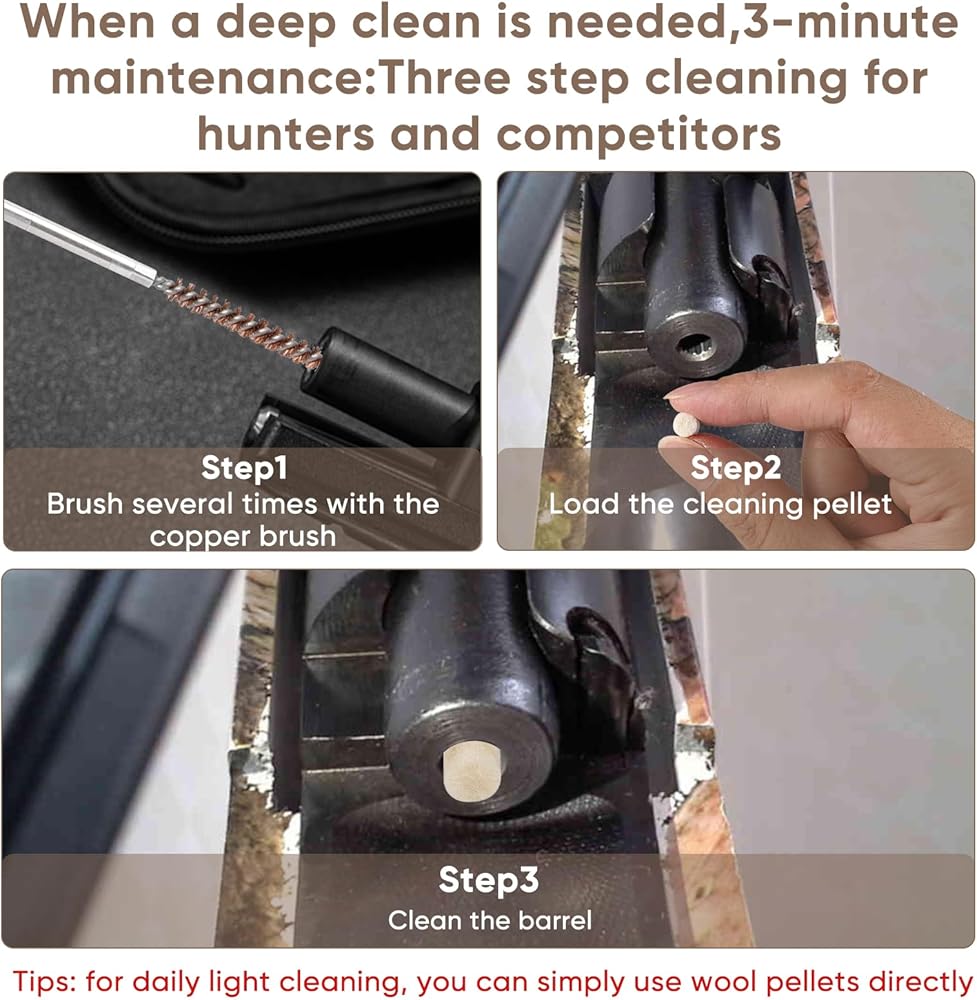 When a deep clean is needed,3-minute maintenance:Three step cleaning for hunters and competitors

Step1
Brush several times with the copper brush

Step2
Load the cleaning pellet

Step3
Clean the barrel

Tips: for daily light cleaning, you can simply use wool pellets directly