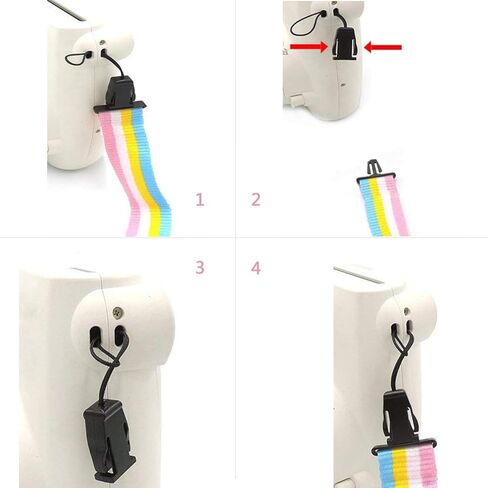 1

2

3

4