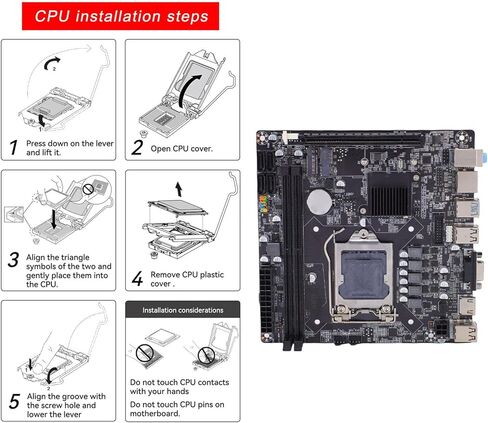 CPU installation steps

2
1
1 Press down on the lever and lift it.

2 Open CPU cover.

3 Align the triangle symbols of the two and gently place them into the CPU.

4 Remove CPU plastic cover .

1
2
5 Align the groove with the screw hole and lower the lever

Installation considerations

Do not touch CPU contacts with your hands

Do not touch CPU pins on motherboard.