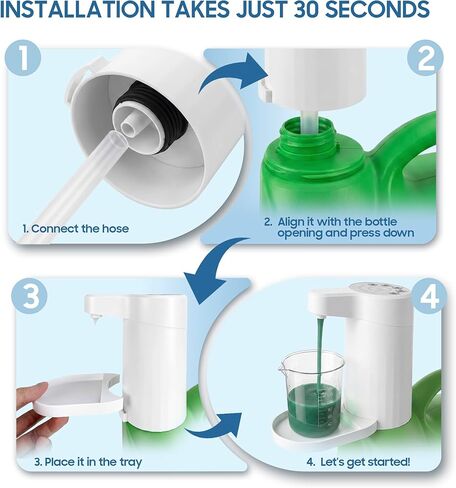 INSTALLATION TAKES JUST 30 SECONDS

1

1. Connect the hose

2

2. Align it with the bottle opening and press down

3

3. Place it in the tray

4

4. Let's get started!