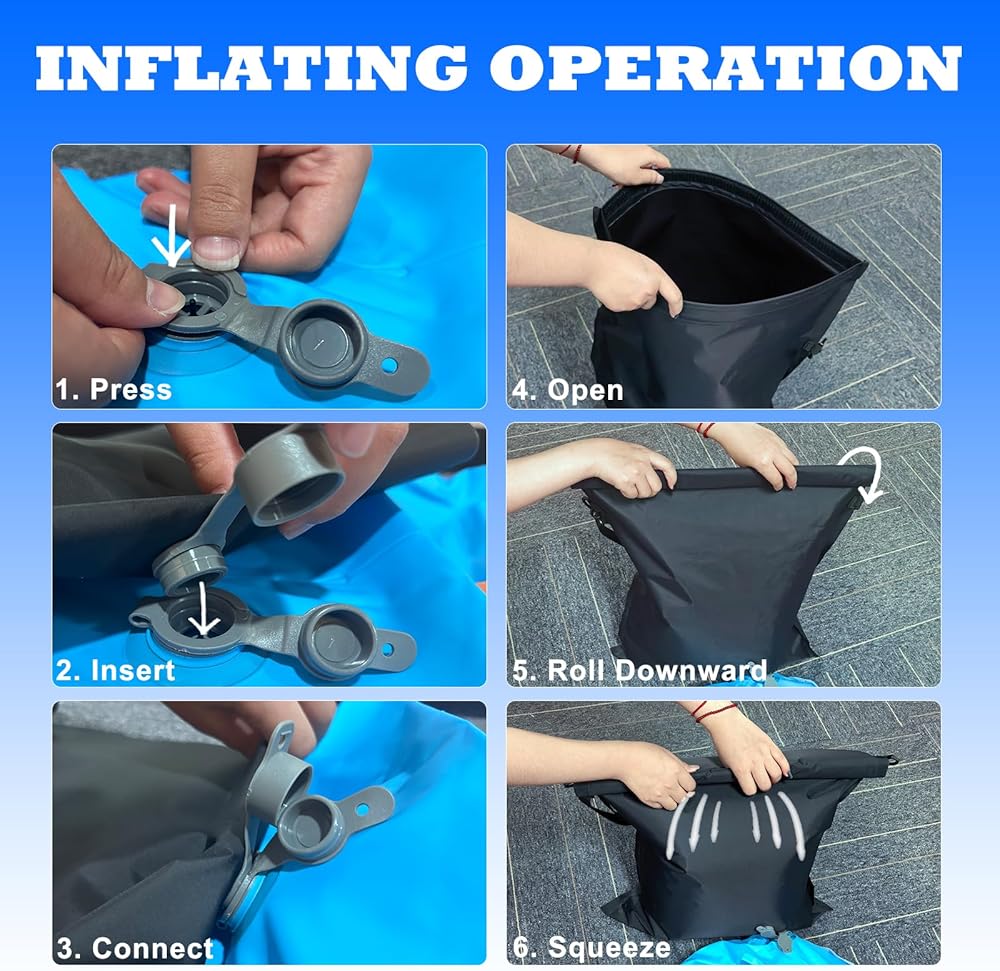 INFLATING OPERATION

1. Press

2. Insert

3. Connect

4. Open

5. Roll Downward

6. Squeeze