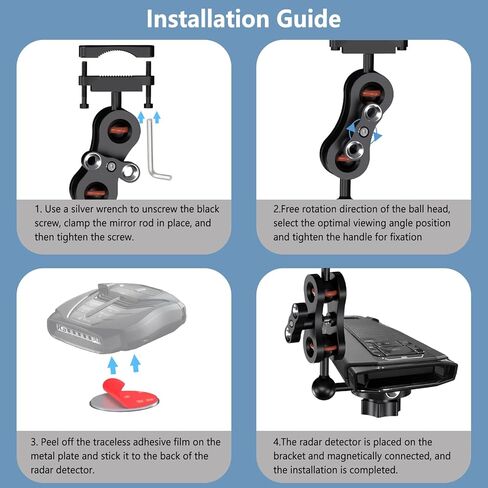 Installation Guide

1. Use a silver wrench to unscrew the black screw, clamp the mirror rod in place, and then tighten the screw.

2.Free rotation direction of the ball head, select the optimal viewing angle position and tighten the handle for fixation

3. Peel off the traceless adhesive film on the metal plate and stick it to the back of the radar detector.

4.The radar detector is placed on the bracket and magnetically connected, and the installation is completed.