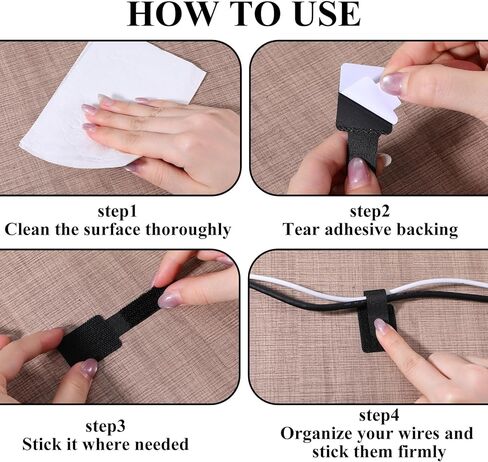 HOW TO USE

step1
Clean the surface thoroughly

step2
Tear adhesive backing

step3
Stick it where needed

step4
Organize your wires and stick them firmly