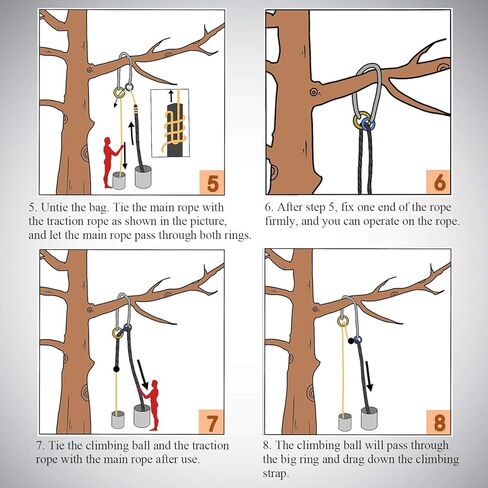 5

5. Untie the bag. Tie the main rope with the traction rope as shown in the picture, and let the main rope pass through both rings.

6

6. After step 5, fix one end of the rope firmly, and you can operate on the rope.

7

7. Tie the climbing ball and the traction rope with the main rope after use.

8

8. The climbing ball will pass through the big ring and drag down the climbing strap.