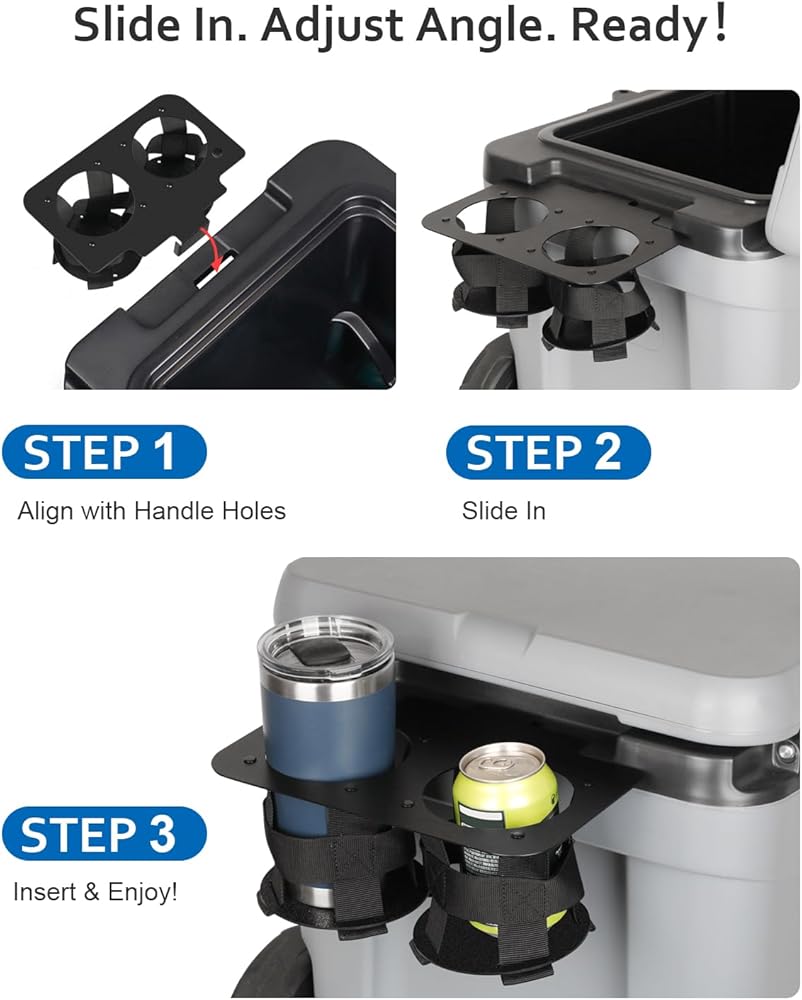 Slide In. Adjust Angle. Ready!

STEP 1

Align with Handle Holes

STEP 2

Slide In

STEP 3

Insert & Enjoy!