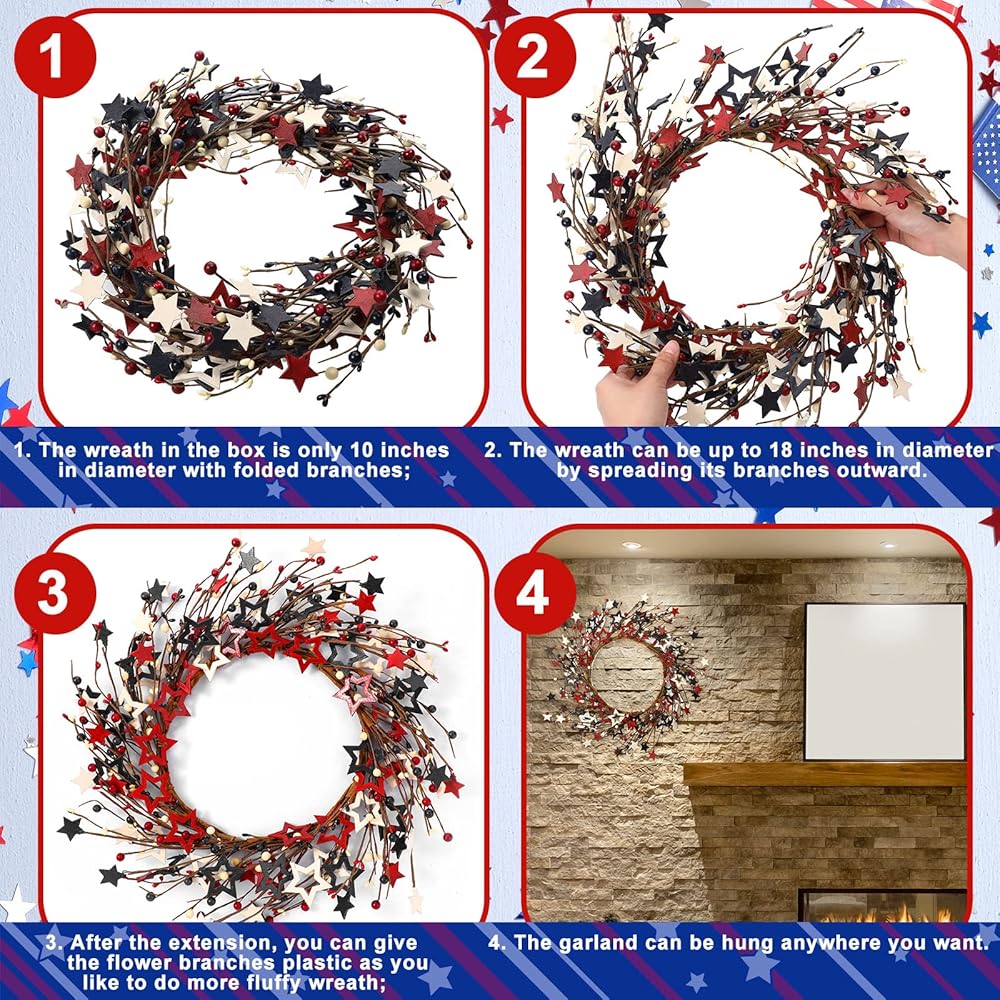 1

2

1. The wreath in the box is only 10 inches in diameter with folded branches;

2. The wreath can be up to 18 inches in diameter by spreading its branches outward.

3

4

3. After the extension, you can give the flower branches plastic as you like to do more fluffy wreath;

4. The garland can be hung anywhere you want.