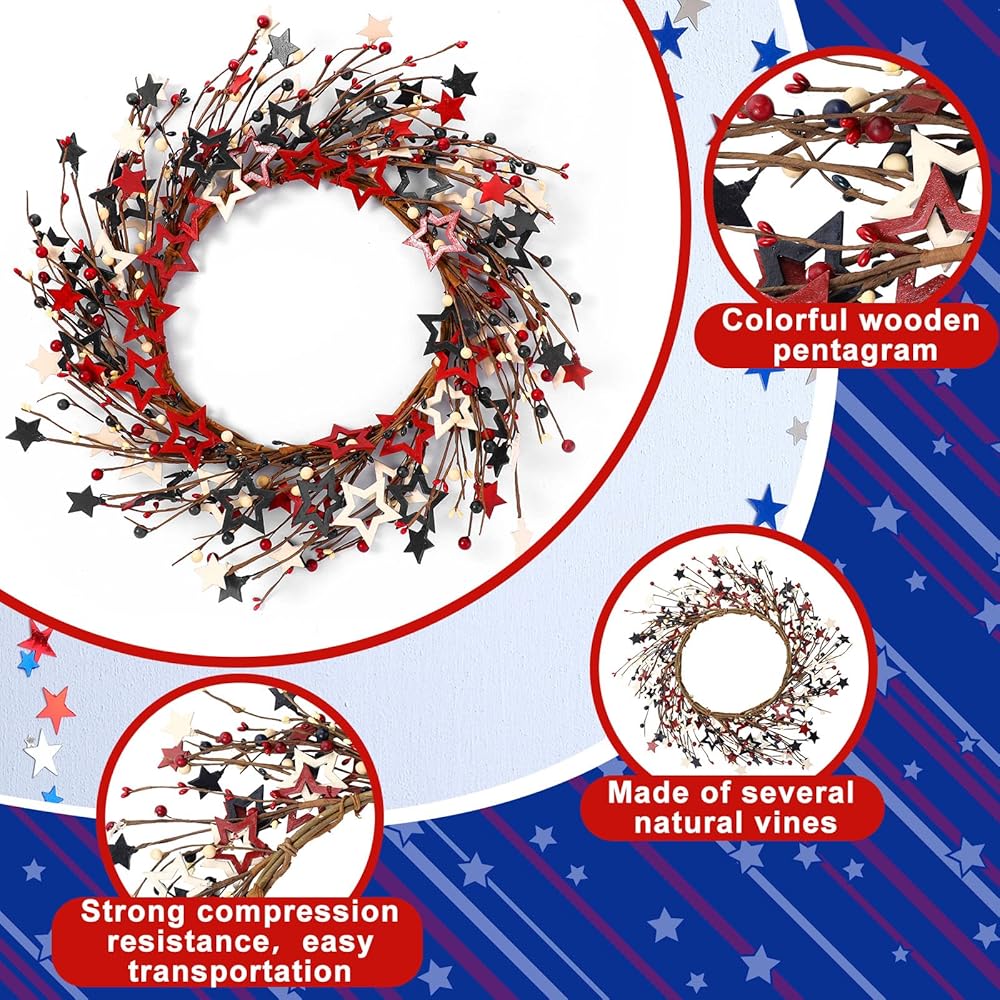 Colorful wooden pentagram

Made of several natural vines

Strong compression resistance, easy transportation