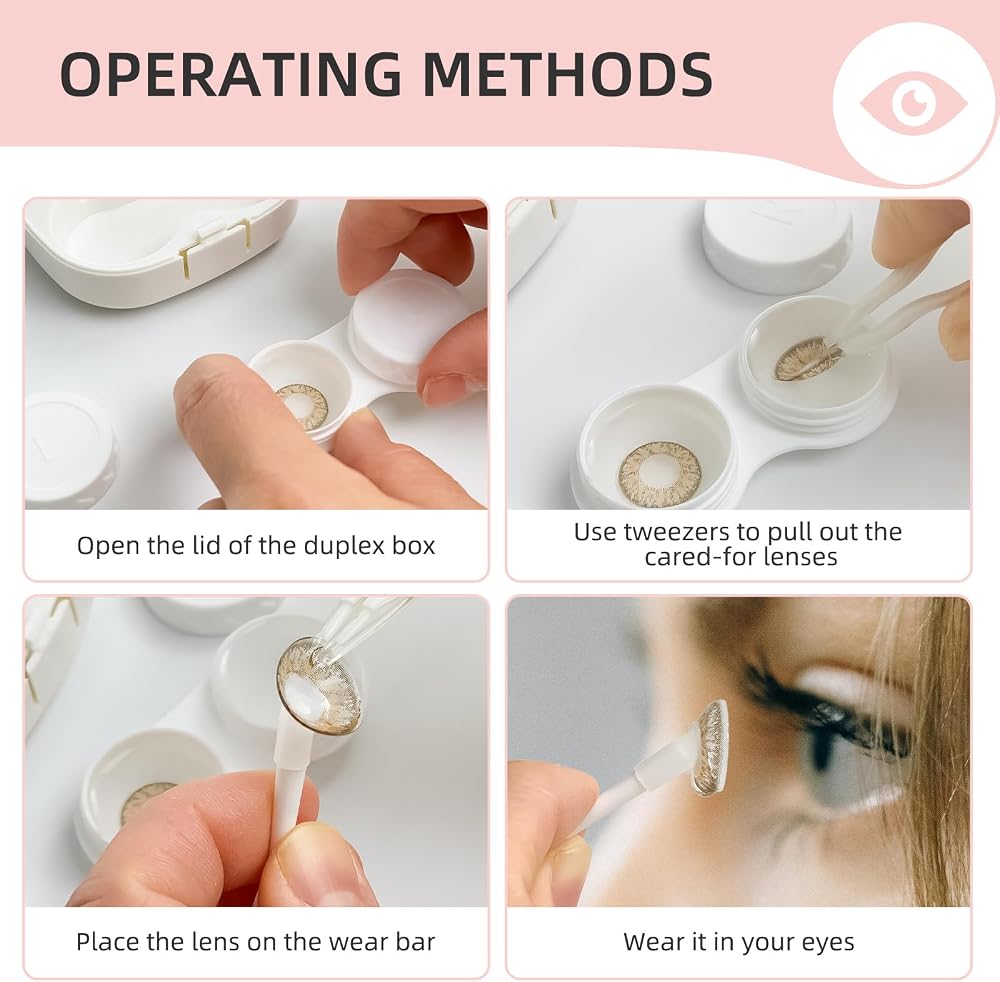 OPERATING METHODS

Open the lid of the duplex box

Use tweezers to pull out the cared-for lenses

Place the lens on the wear bar

Wear it in your eyes