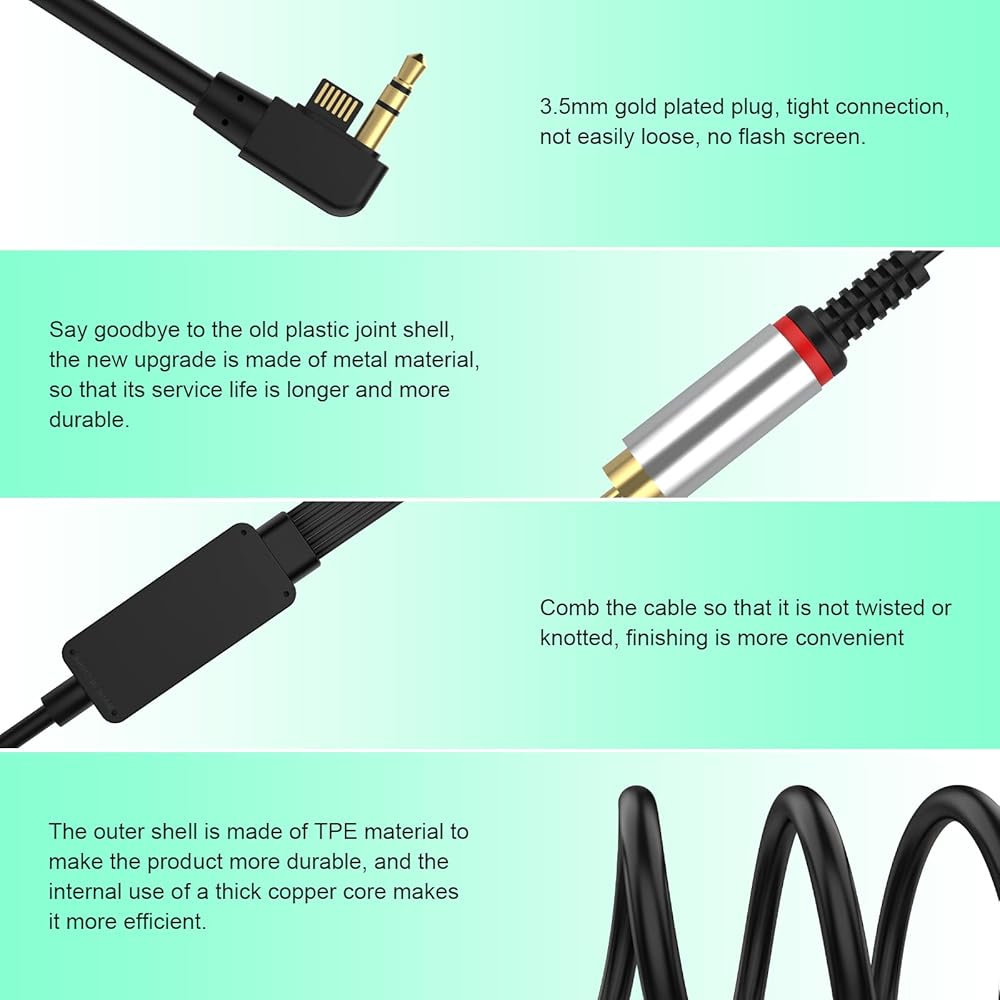 3.5mm gold plated plug, tight connection, not easily loose, no flash screen.

Say goodbye to the old plastic joint shell, the new upgrade is made of metal material, so that its service life is longer and more durable.

Comb the cable so that it is not twisted or knotted, finishing is more convenient

The outer shell is made of TPE material to make the product more durable, and the internal use of a thick copper core makes it more efficient.