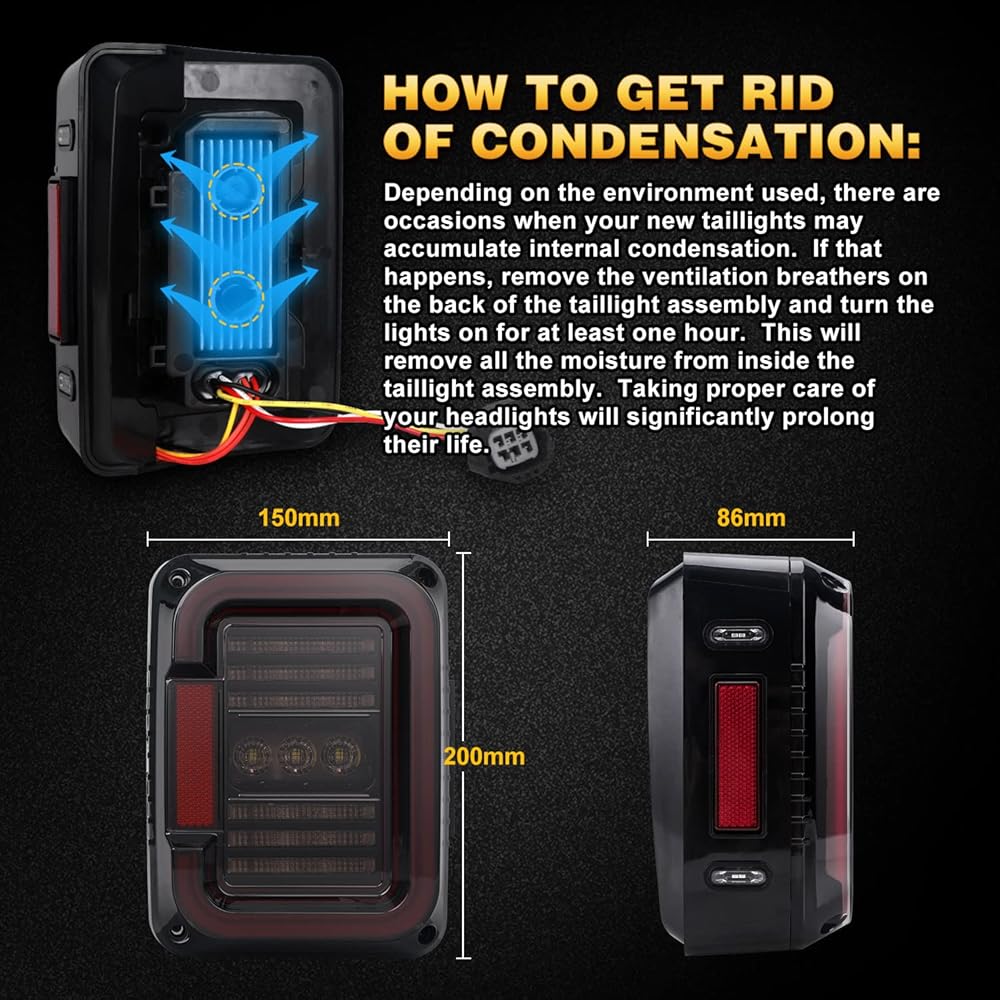 HOW TO GET RID OF CONDENSATION:

Depending on the environment used, there are occasions when your new taillights may accumulate internal condensation. If that happens, remove the ventilation breathers on the back of the taillight assembly and turn the lights on for at least one hour. This will remove all the moisture from inside the taillight assembly. Taking proper care of your headlights will significantly prolong their life.

150mm

86mm

200mm