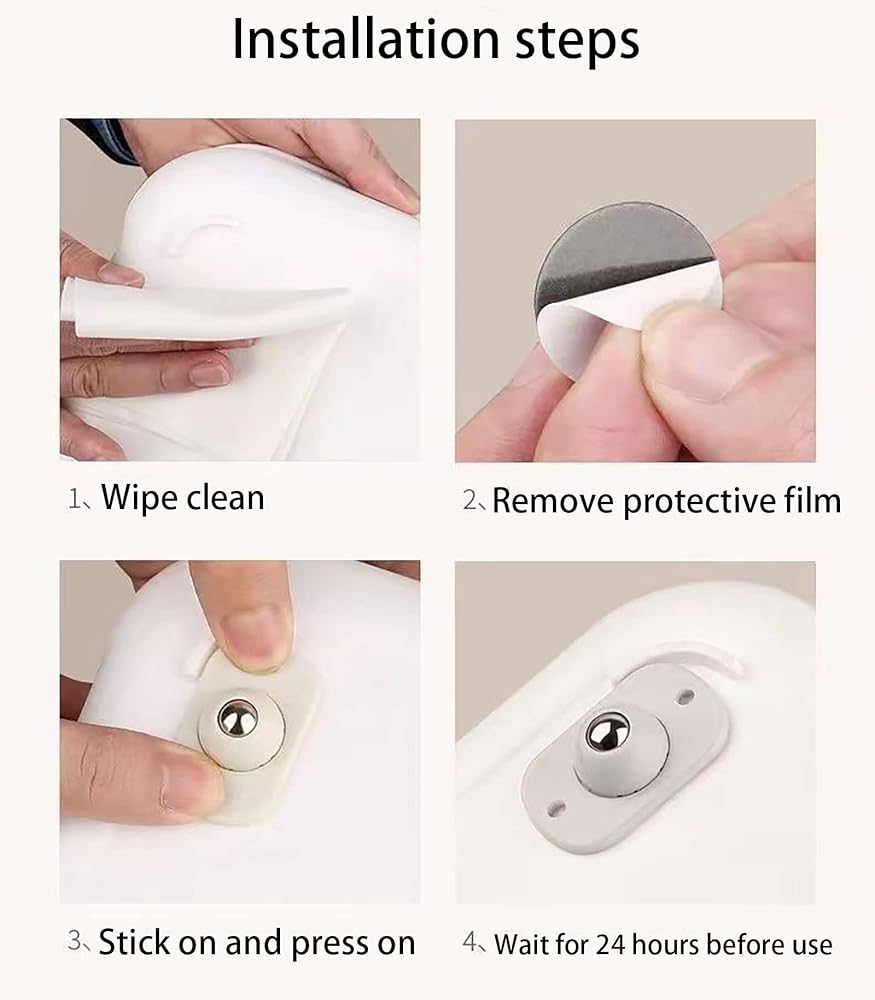 Installation steps

1、Wipe clean

2、Remove protective film

3、Stick on and press on

4、Wait for 24 hours before use