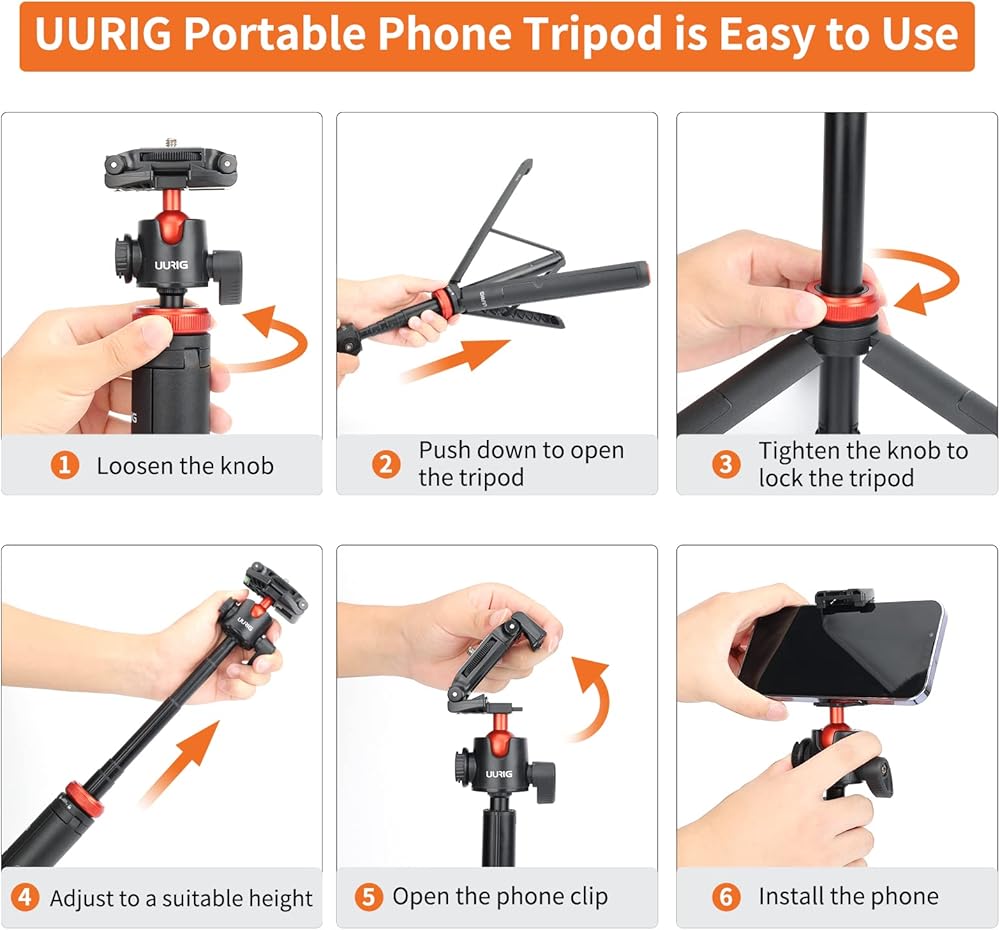 UURIG Portable Phone Tripod is Easy to Use

UURIG

1 Loosen the knob

2 Push down to open the tripod

3 Tighten the knob to lock the tripod

UURIG

4 Adjust to a suitable height

UURIG

5 Open the phone clip

6 Install the phone