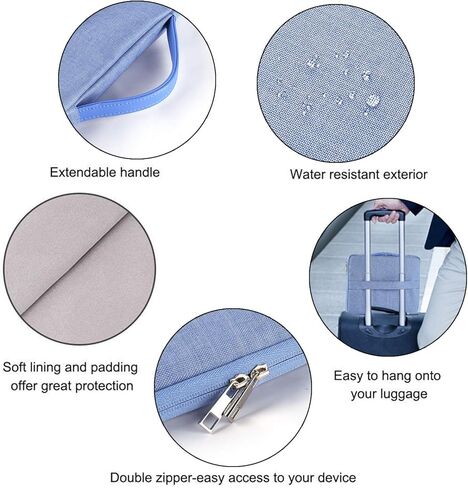 Extendable handle

Water resistant exterior

Soft lining and padding offer great protection

Easy to hang onto your luggage

Double zipper-easy access to your device