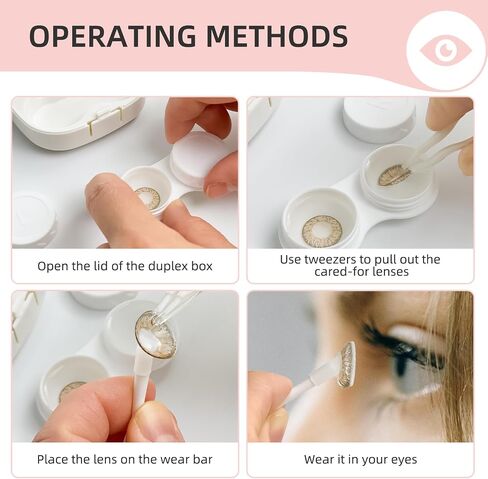 OPERATING METHODS

Open the lid of the duplex box

Use tweezers to pull out the cared-for lenses

Place the lens on the wear bar

Wear it in your eyes