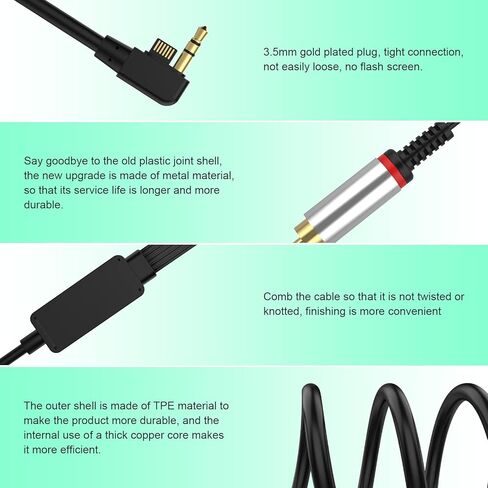 3.5mm gold plated plug, tight connection, not easily loose, no flash screen.

Say goodbye to the old plastic joint shell, the new upgrade is made of metal material, so that its service life is longer and more durable.

Comb the cable so that it is not twisted or knotted, finishing is more convenient

The outer shell is made of TPE material to make the product more durable, and the internal use of a thick copper core makes it more efficient.